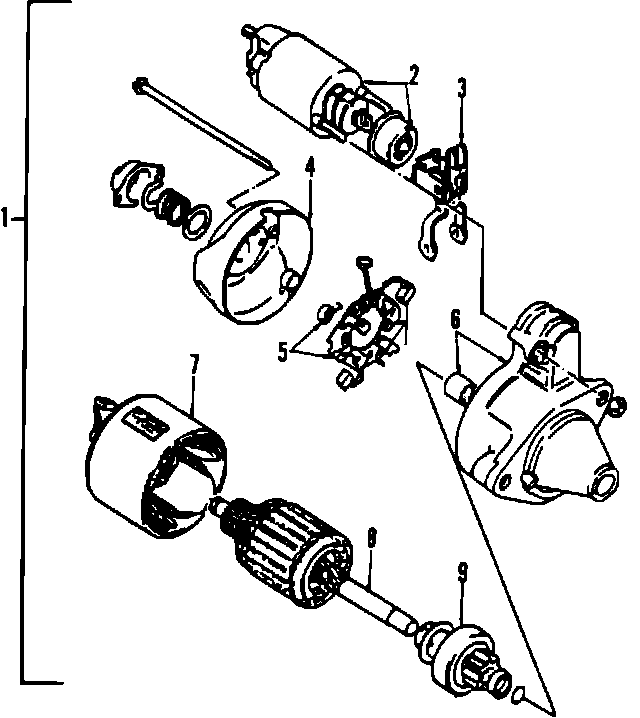 1
2
3
4
5
6
7
8
9