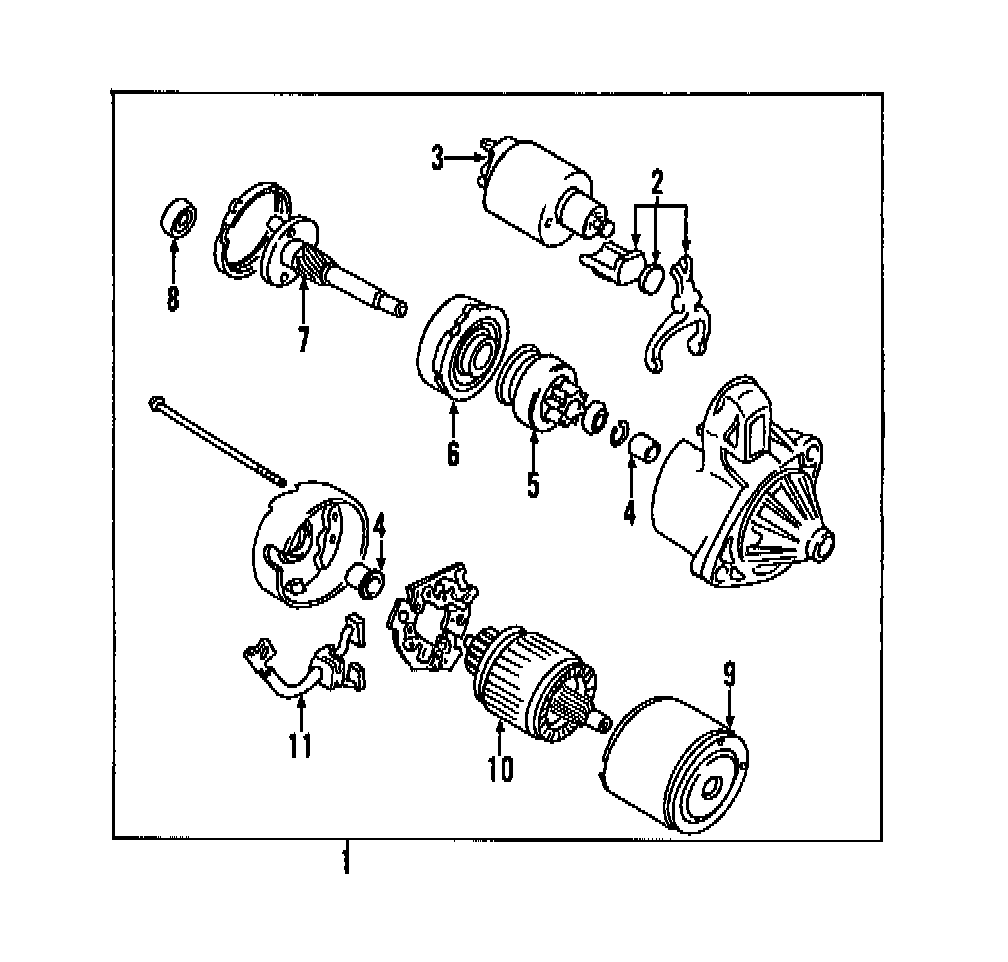 3
2
8
7
6
5
4
4
9
11
10
1