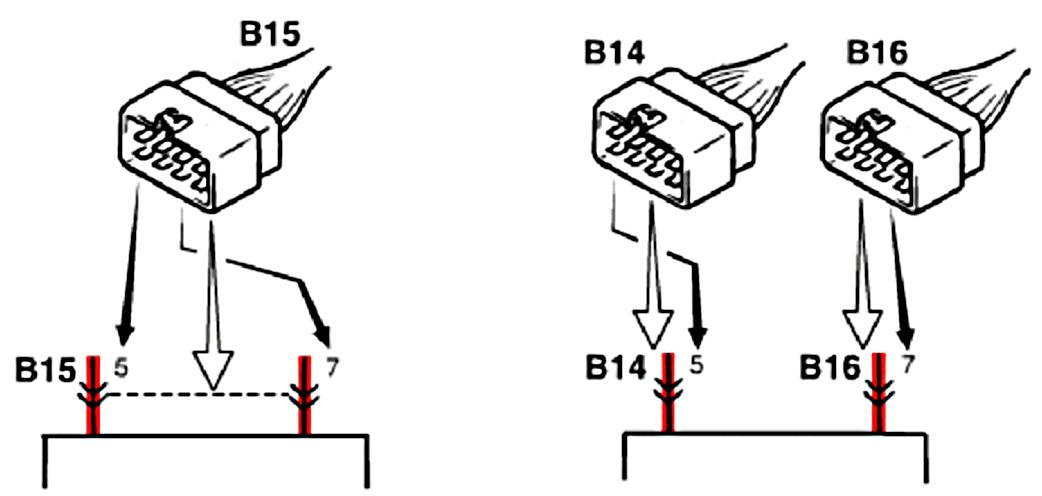 B15

B15 5

7

B14

B16

B14 5

B16 7