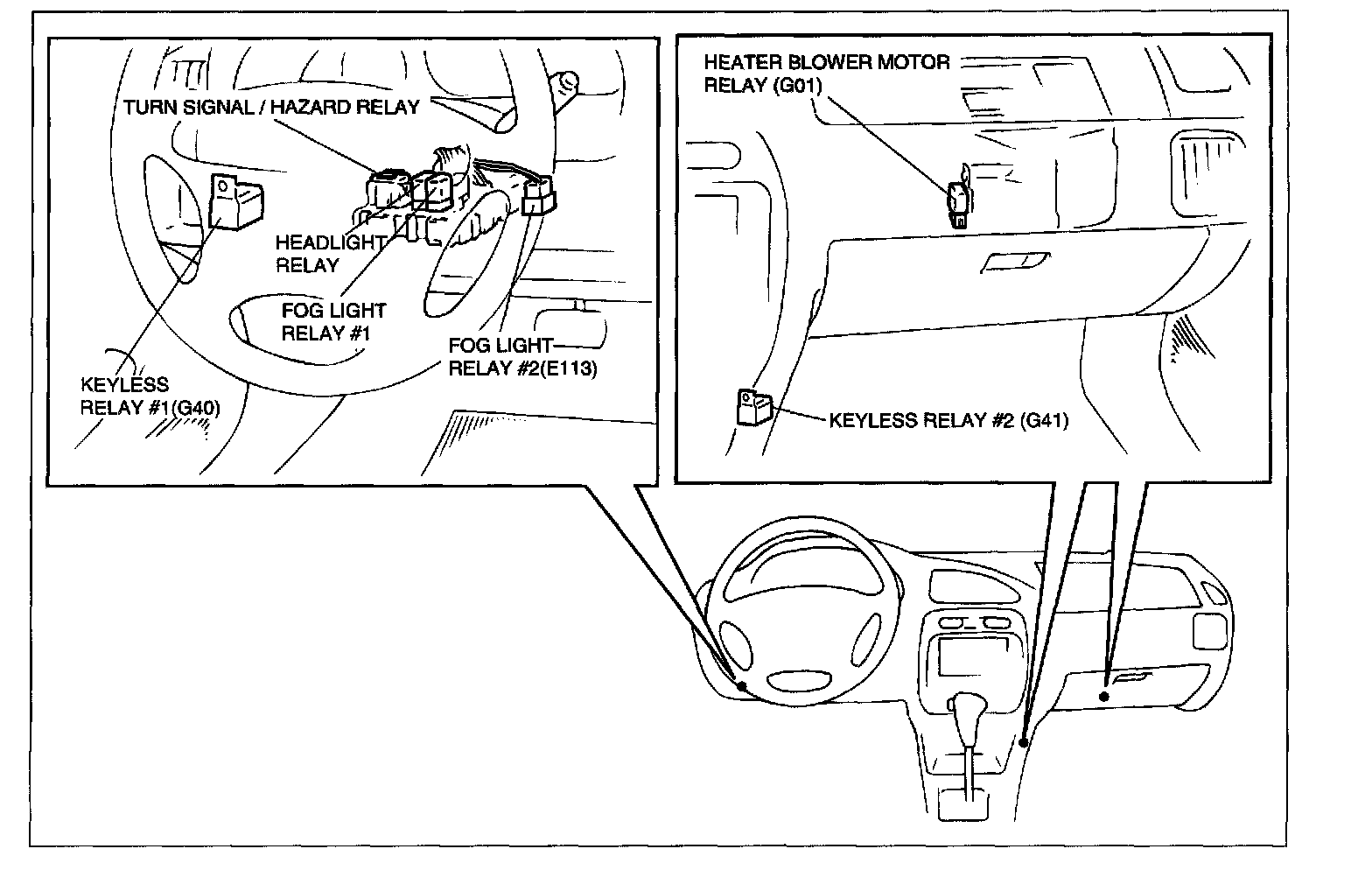 TURN SIGNAL / HAZARD RELAY

HEADLIGHT RELAY

FOG LIGHT RELAY #1

FOG LIGHT RELAY #2(E113)

KEYLESS RELAY #1(G40)

HEATER BLOWER MOTOR RELAY (G01)

KEYLESS RELAY #2 (G41)