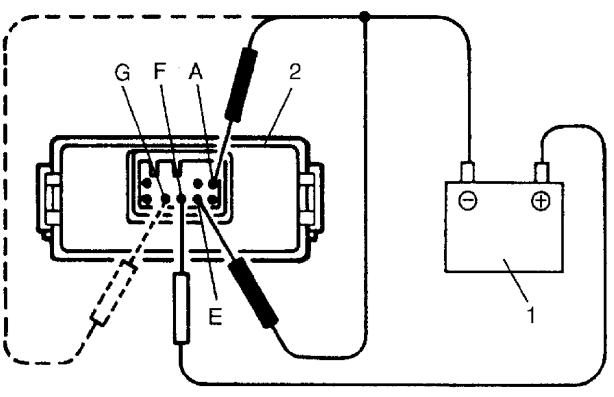 G F A 2

E

1