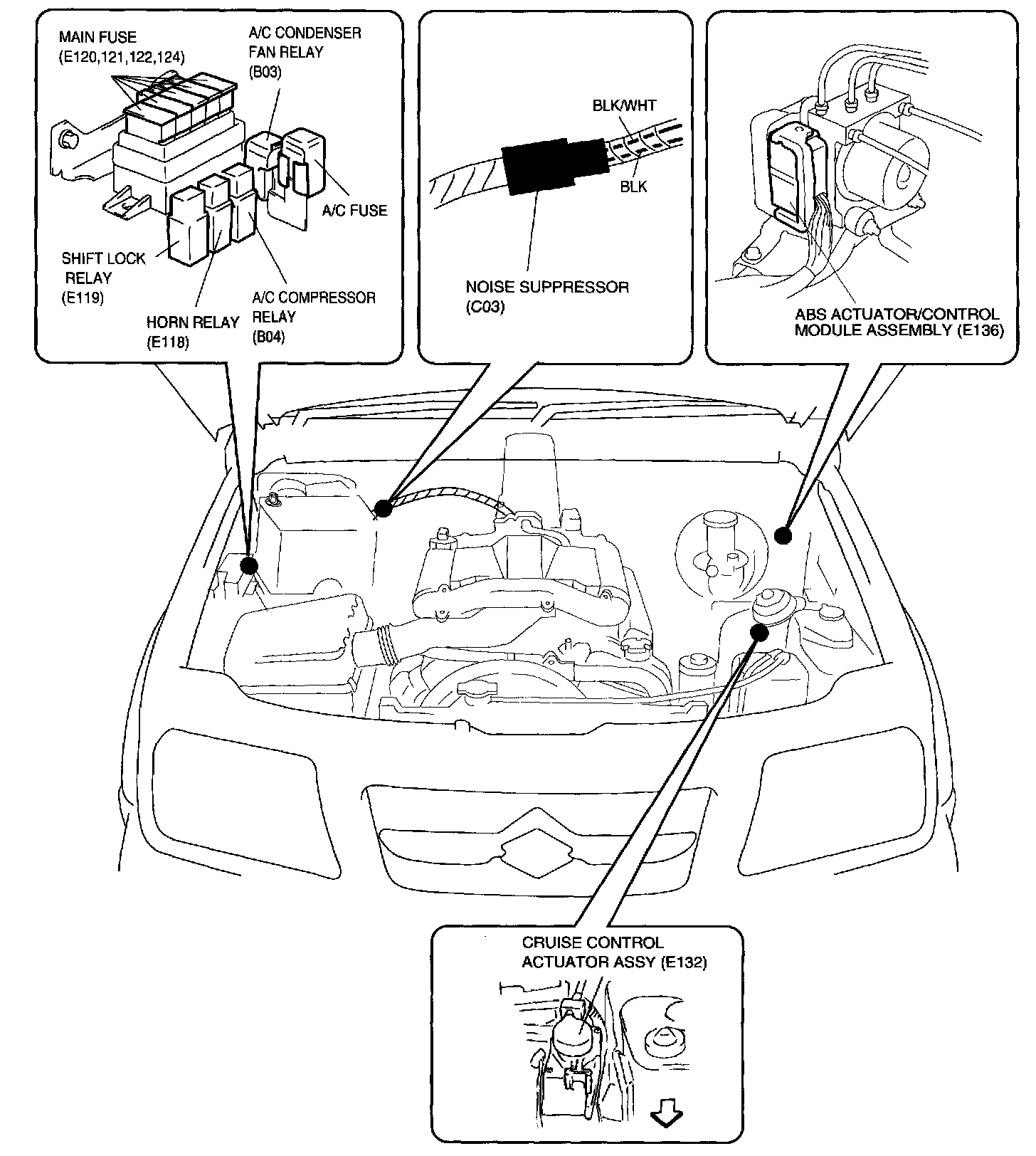 MAIN FUSE
(E120,121,122,124)

A/C CONDENSER
FAN RELAY
(B03)

A/C FUSE

SHIFT LOCK
RELAY
(E119)

HORN RELAY
(E118)

A/C COMPRESSOR
RELAY
(B04)

BLK/WHT

BLK

NOISE SUPPRESSOR
(C03)

ABS ACTUATOR/CONTROL
MODULE ASSEMBLY (E136)

CRUISE CONTROL
ACTUATOR ASSY (E132)