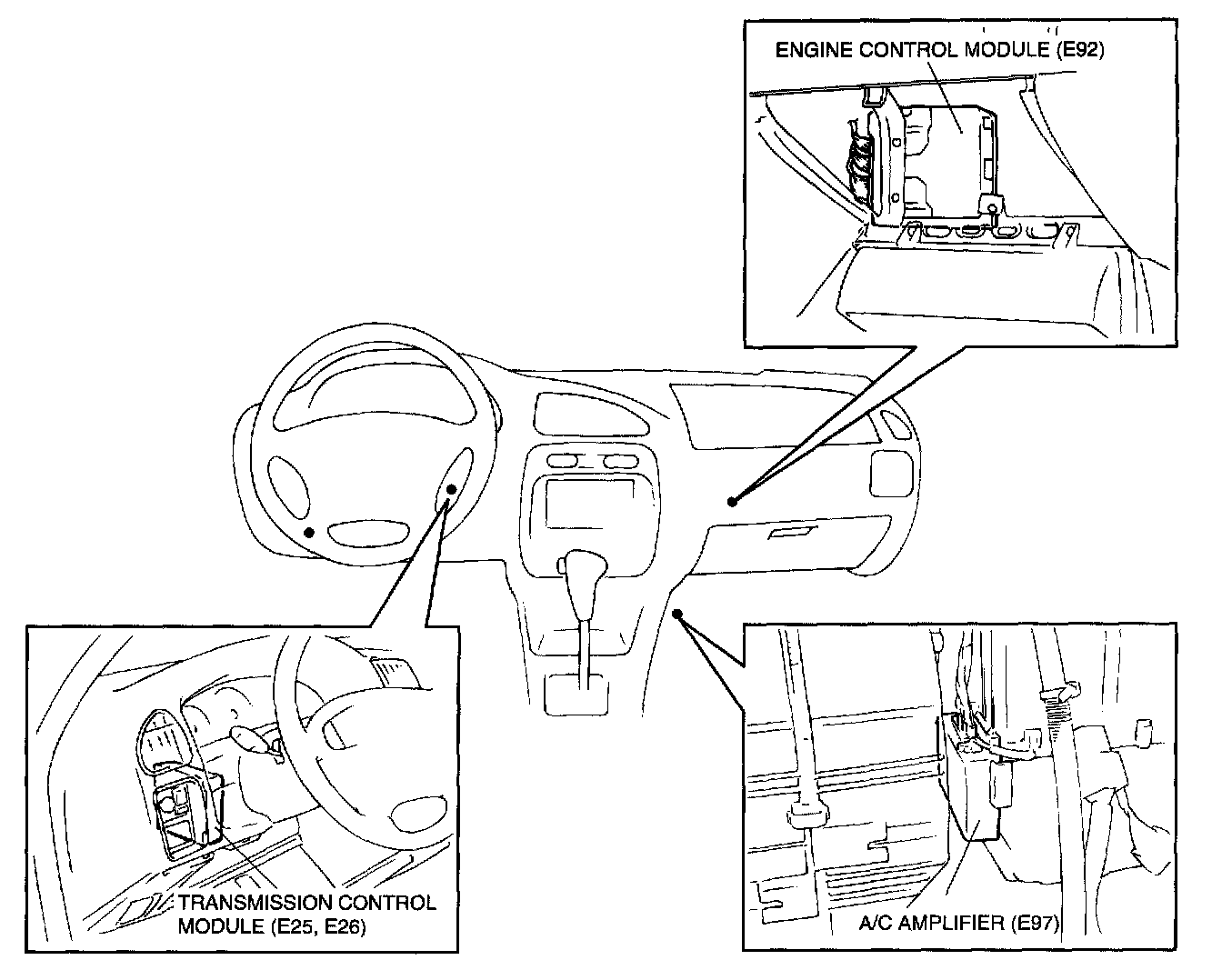 ENGINE CONTROL MODULE (E92)

TRANSMISSION CONTROL MODULE (E25, E26)

A/C AMPLIFIER (E97)