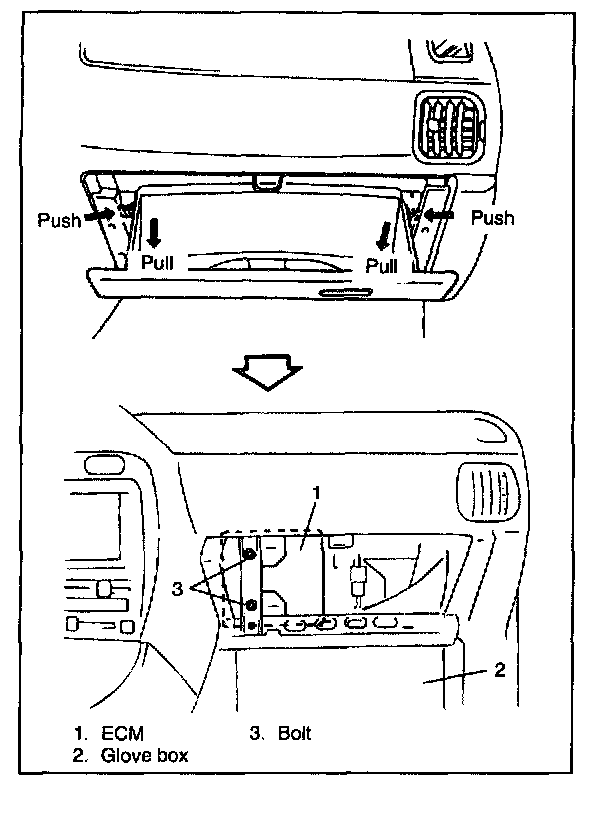 Push
Pull
Pull
Push

1
3
2

1. ECM
2. Glove box
3. Bolt