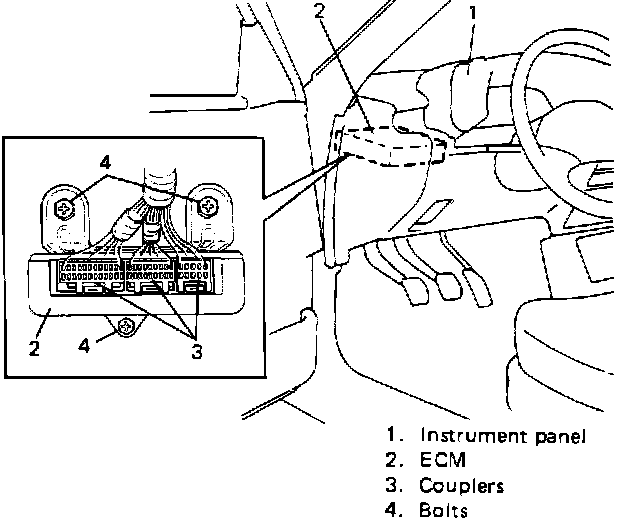 2
1
4
2
4
3

1. Instrument panel
2. ECM
3. Couplers
4. Bolts