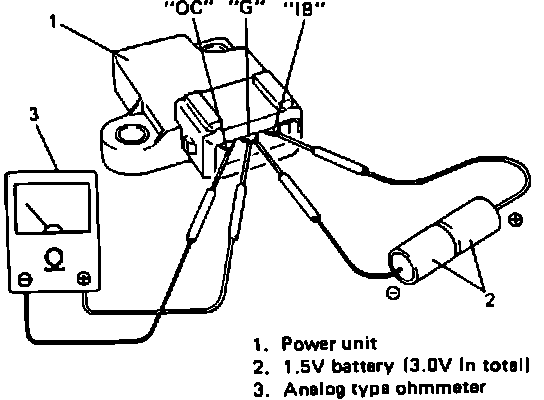 "OC" "G" "IB"

1

3

Ω

⊖ ⊕

⊕

⊖

2

1. Power unit
2. 1.5V battery (3.0V in total)
3. Analog type ohmmeter