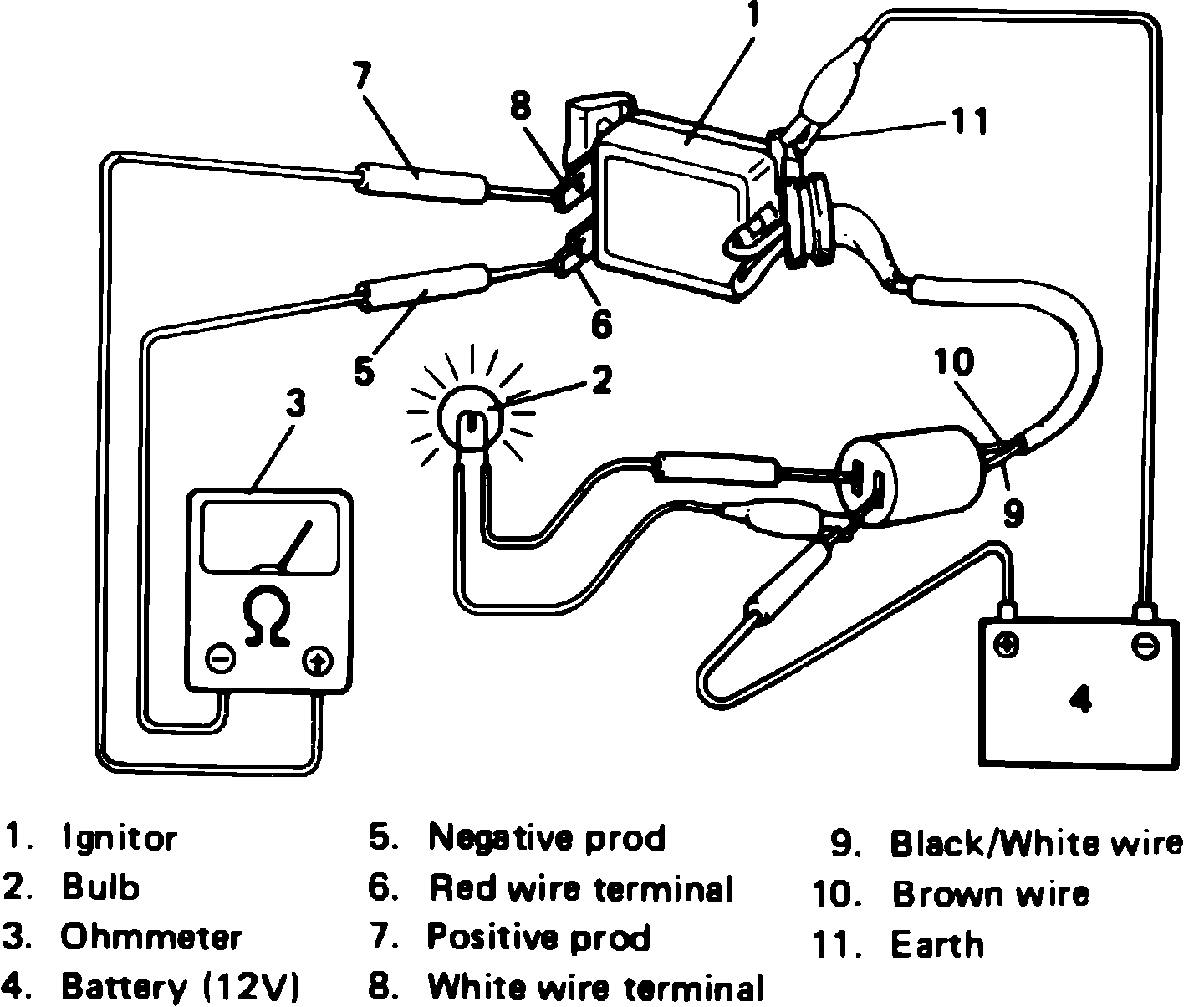 1
7
8
11
6
5
2
10
3
9
Ω
⊖
⊕
⊕
⊖
4

1. Ignitor
2. Bulb
3. Ohmmeter
4. Battery (12V)

5. Negative prod
6. Red wire terminal
7. Positive prod
8. White wire terminal

9. Black/White wire
10. Brown wire
11. Earth