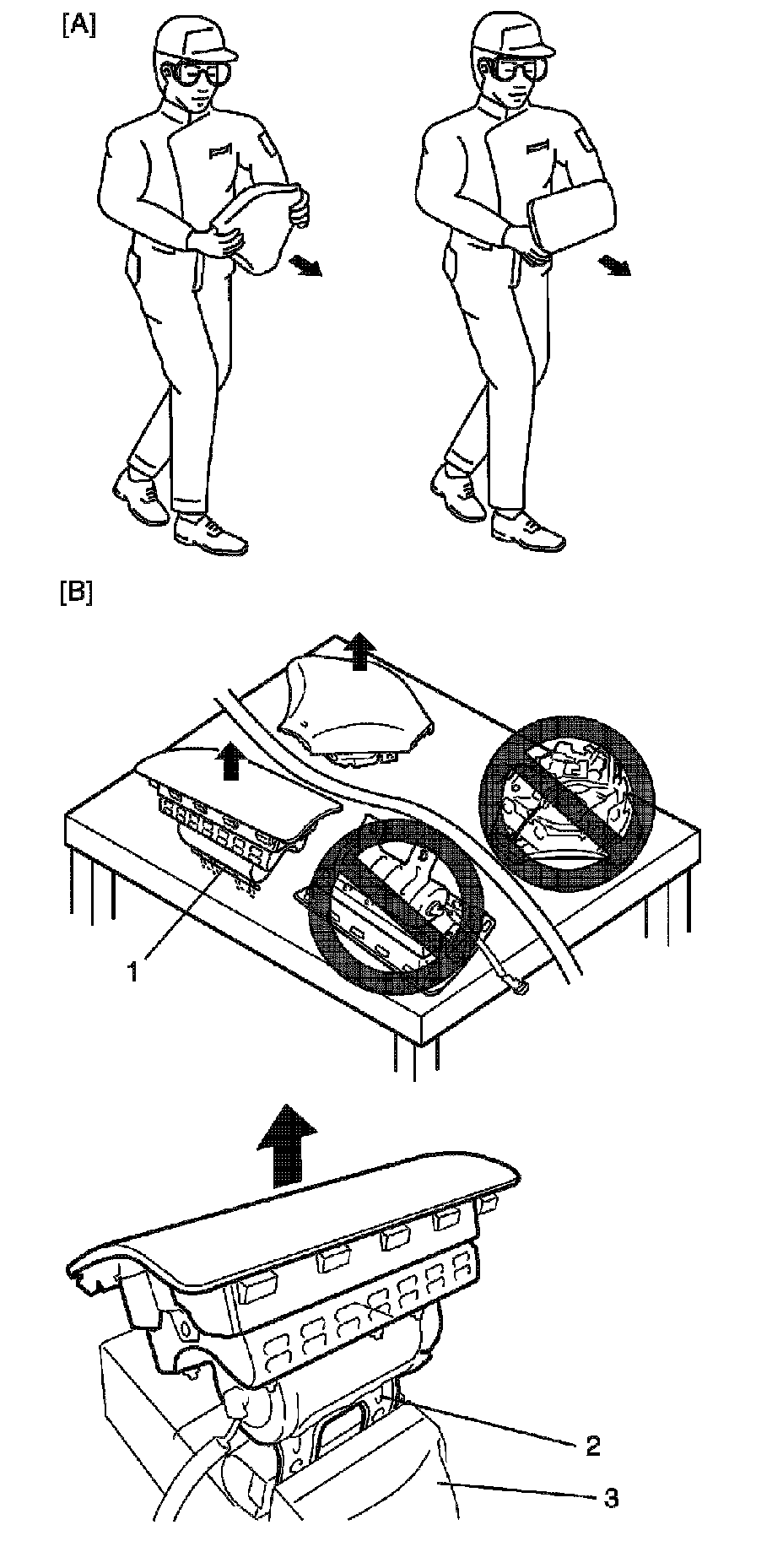 [A]

[B]

1

2

3