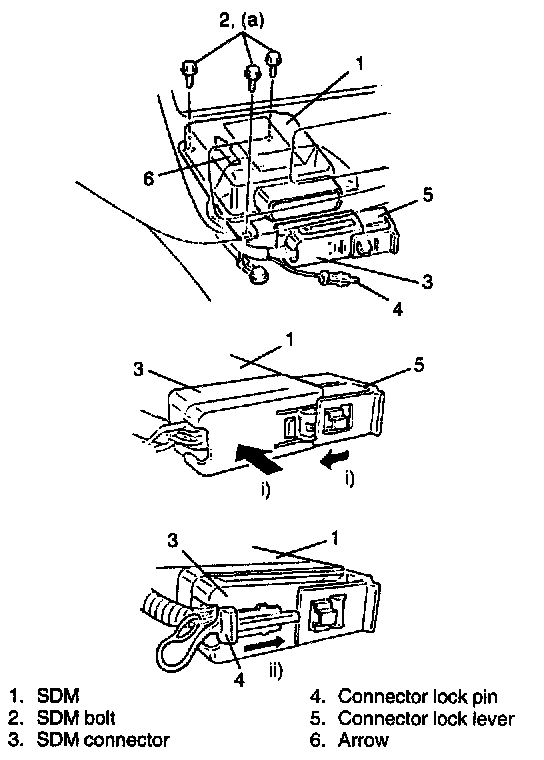 2, (a)

1

6

5

3

4

1

3

5

i)

i)

3

1

4

ii)

1. SDM
2. SDM bolt
3. SDM connector

4. Connector lock pin
5. Connector lock lever
6. Arrow