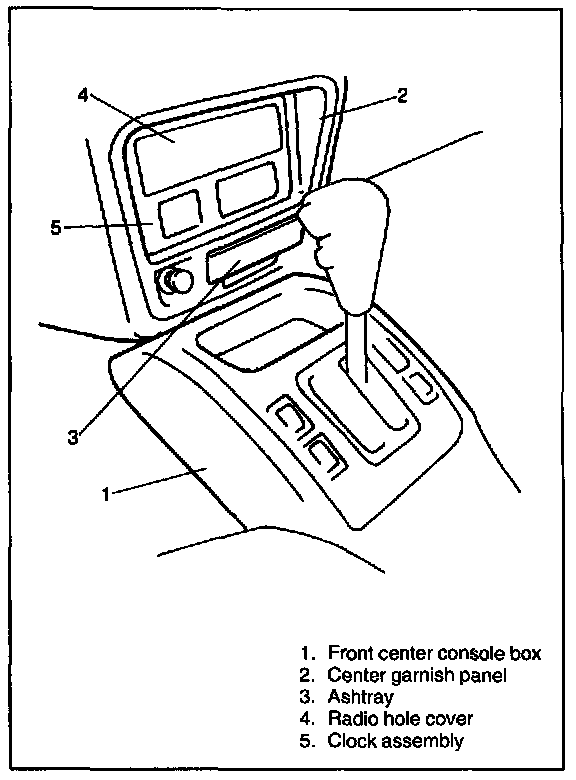 4
2
5
3
1

1. Front center console box
2. Center garnish panel
3. Ashtray
4. Radio hole cover
5. Clock assembly