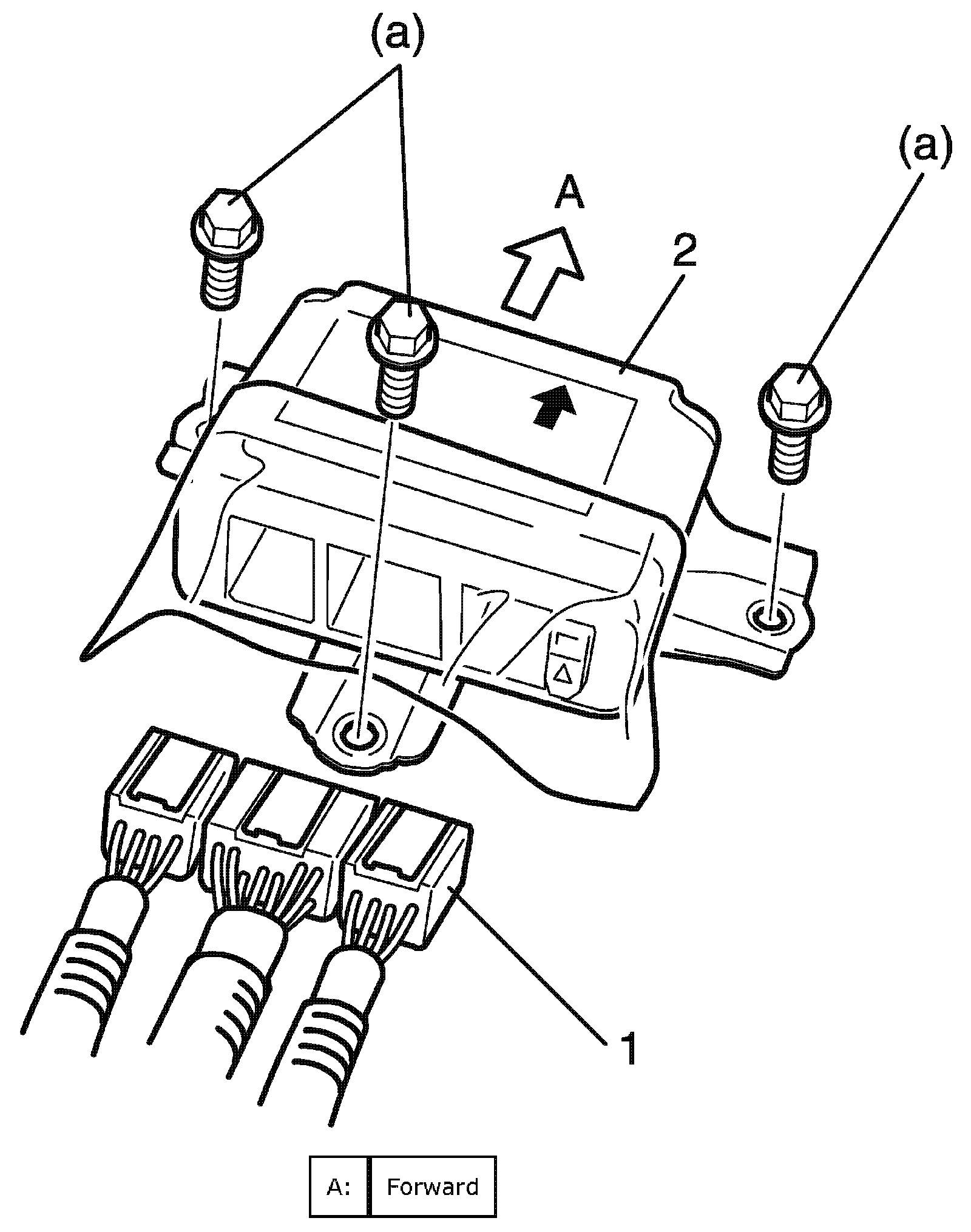 (a)

(a)

A

2

1

| A: | Forward |
|---|---|