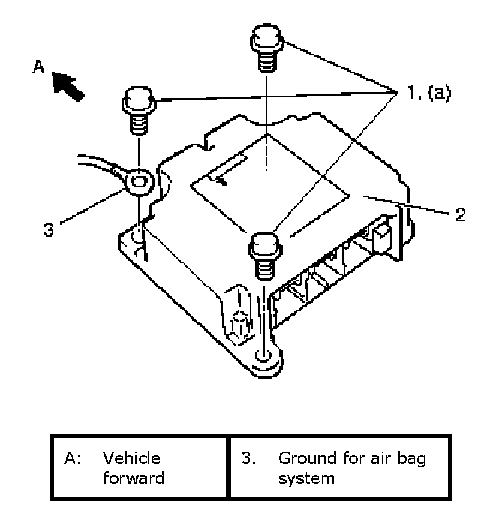 A

1. (a)

2

3

| A: Vehicle forward | 3. Ground for air bag system |
|---|---|