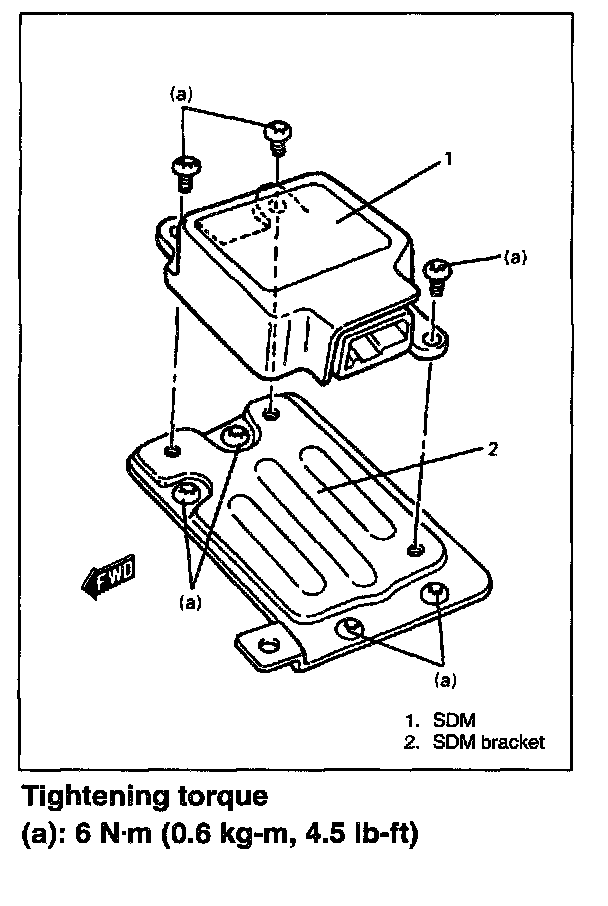 (a)
1
(a)
2
FWD
(a)
(a)
1. SDM
2. SDM bracket

Tightening torque
(a): 6 N·m (0.6 kg-m, 4.5 lb-ft)