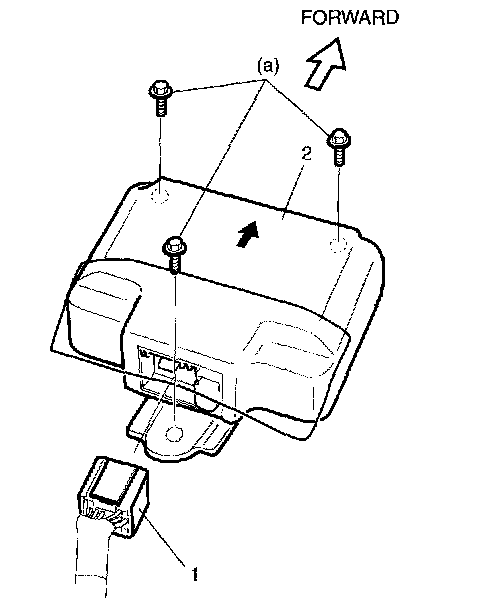 FORWARD

(a)

2

1