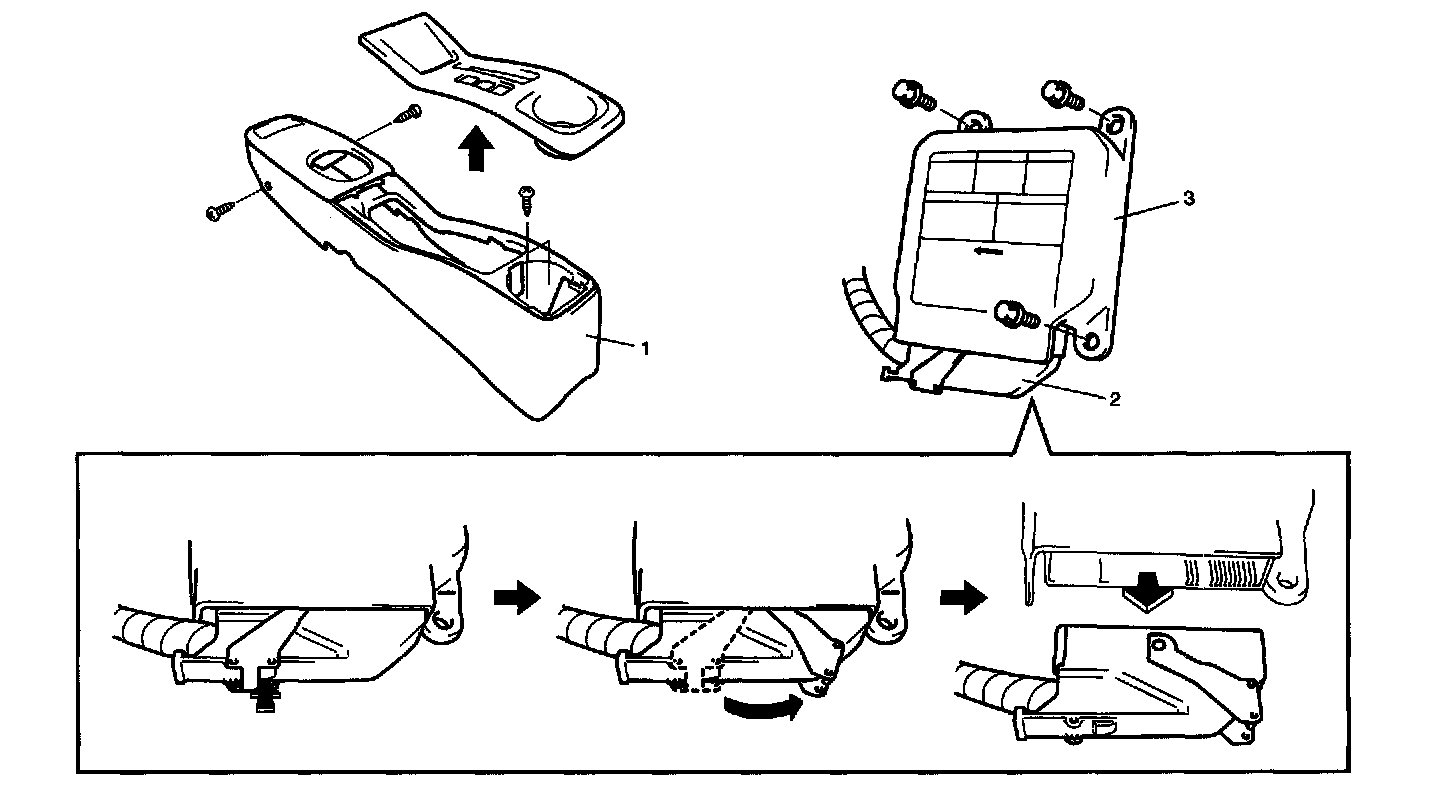 1

3

2