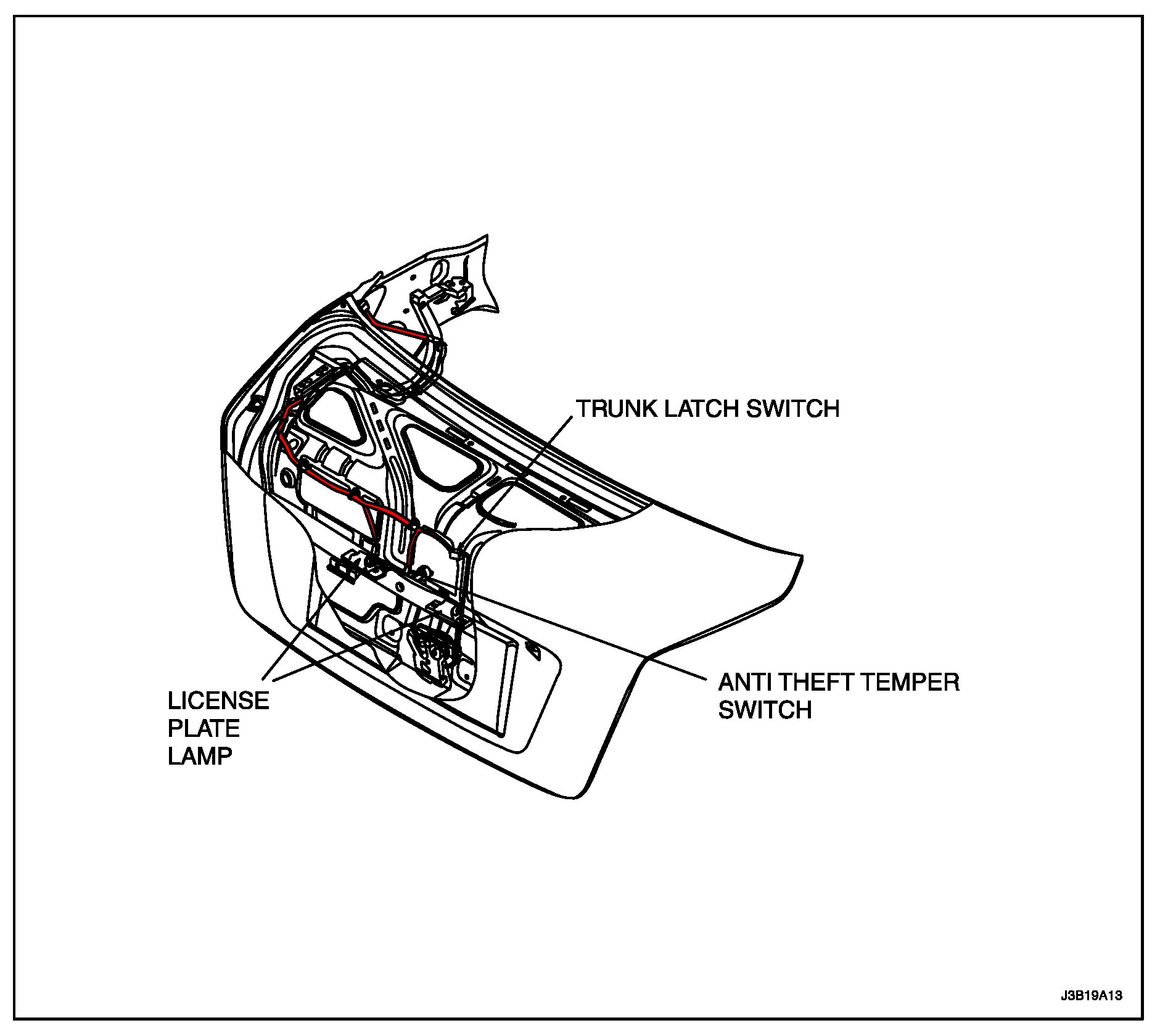 TRUNK LATCH SWITCH

LICENSE PLATE LAMP

ANTI THEFT TEMPER SWITCH

J3B19A13