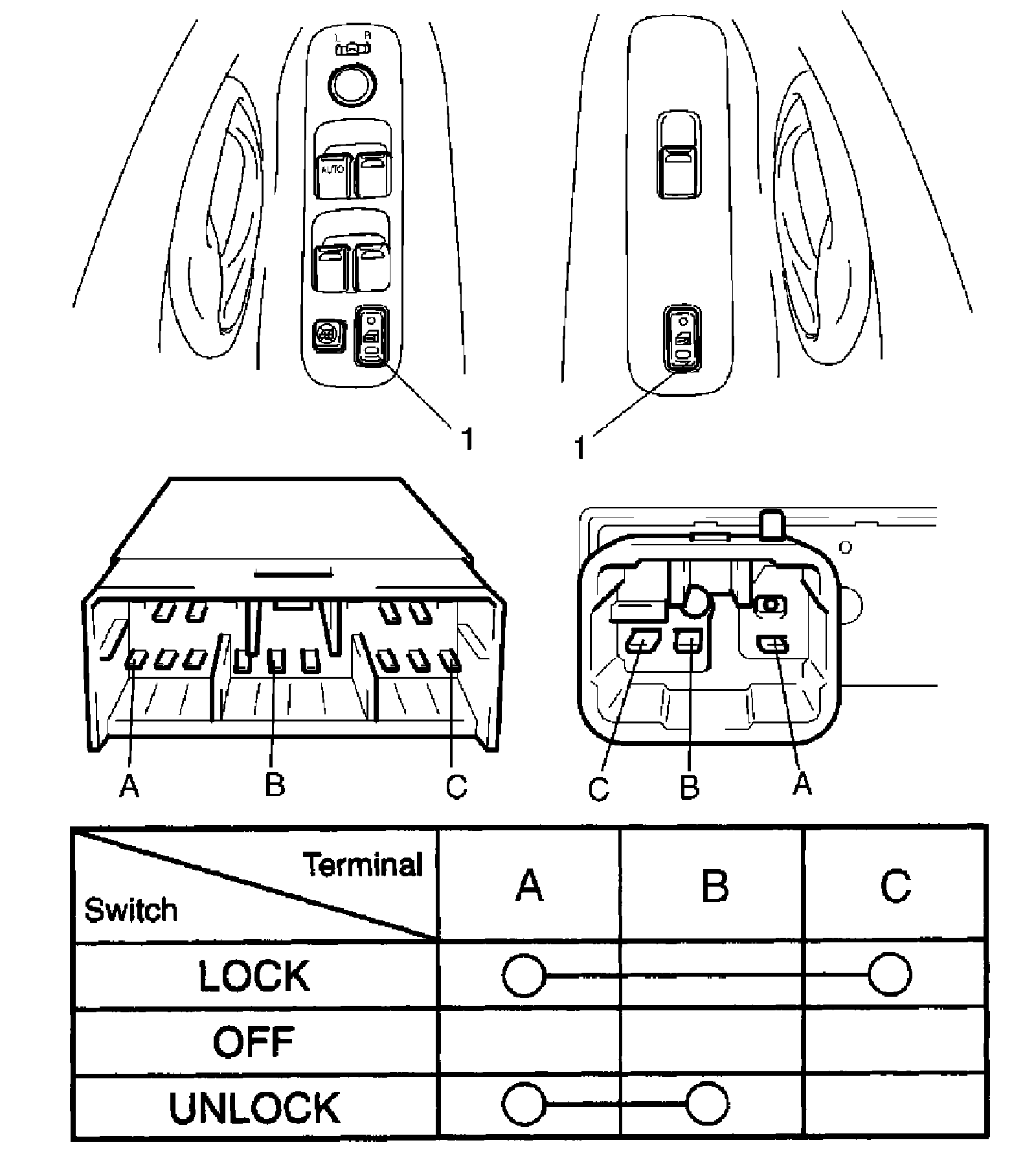 L R

AUTO

1

1

A B C

C B A

| Terminal / Switch | A | B | C |
|---|---|---|---|
| LOCK | ○ |  | ○ |
| OFF |  |  |  |
| UNLOCK | ○ | ○ |  |