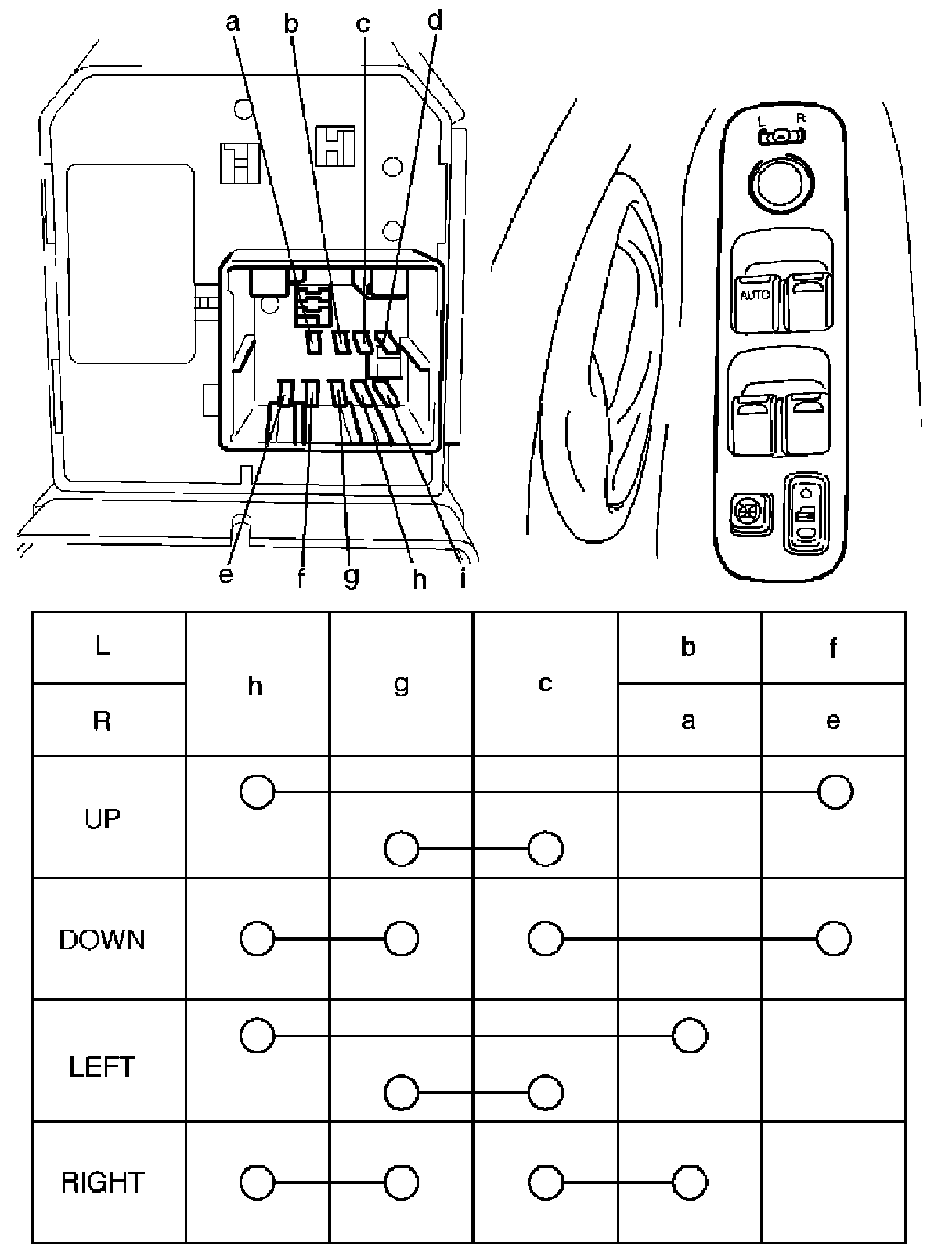 a b c d

L R

AUTO

e f g h i

| L | h | g | c | b | f |
|---|---|---|---|---|---|
| R | | | | a | e |
| UP | | | | | |
| DOWN | | | | | |
| LEFT | | | | | |
| RIGHT | | | | | |