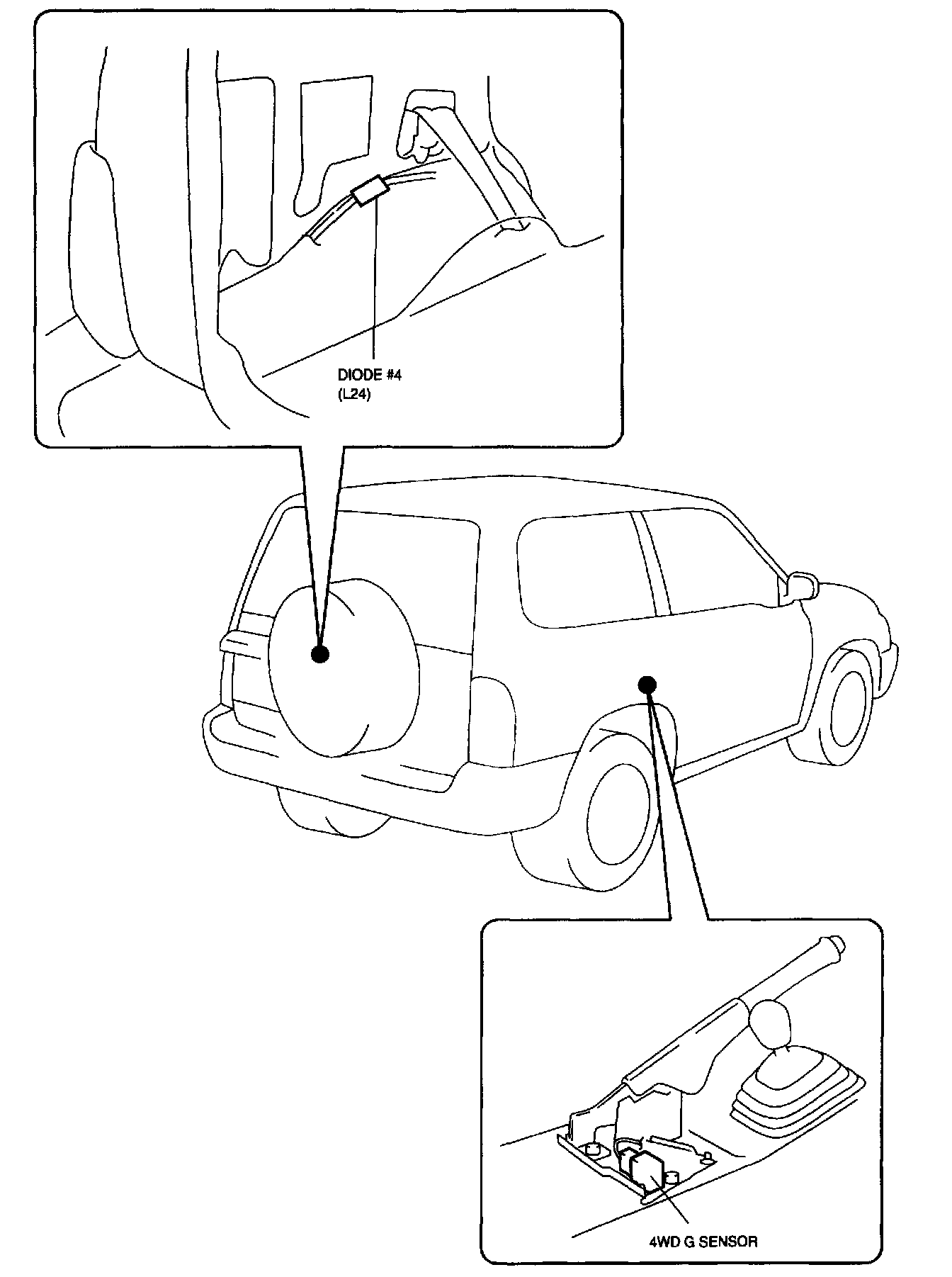 DIODE #4
(L24)

4WD G SENSOR