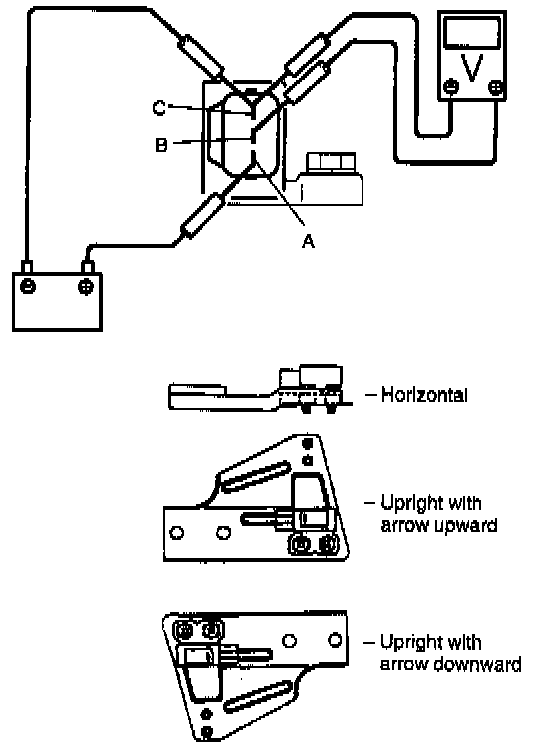 V

C

B

A

– Horizontal

– Upright with arrow upward

– Upright with arrow downward