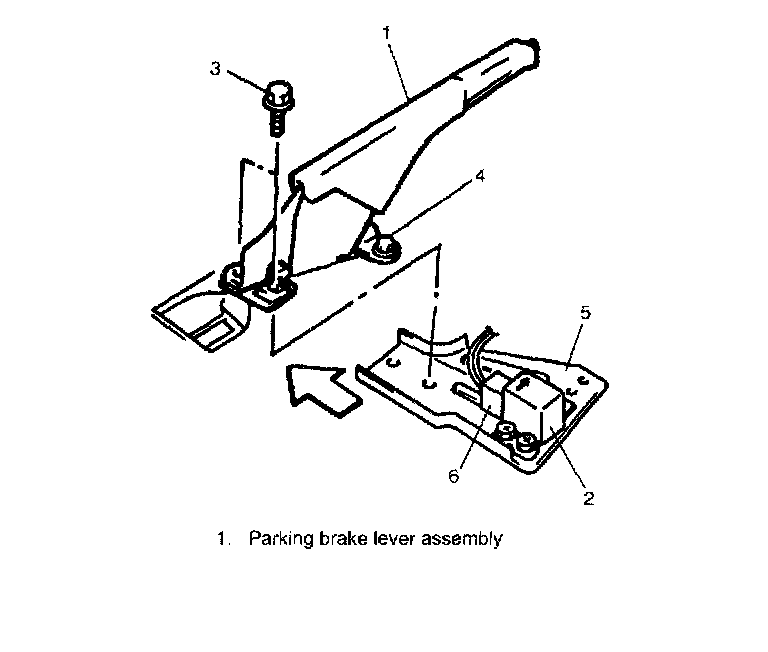 1
3
4
5
6
2
1. Parking brake lever assembly