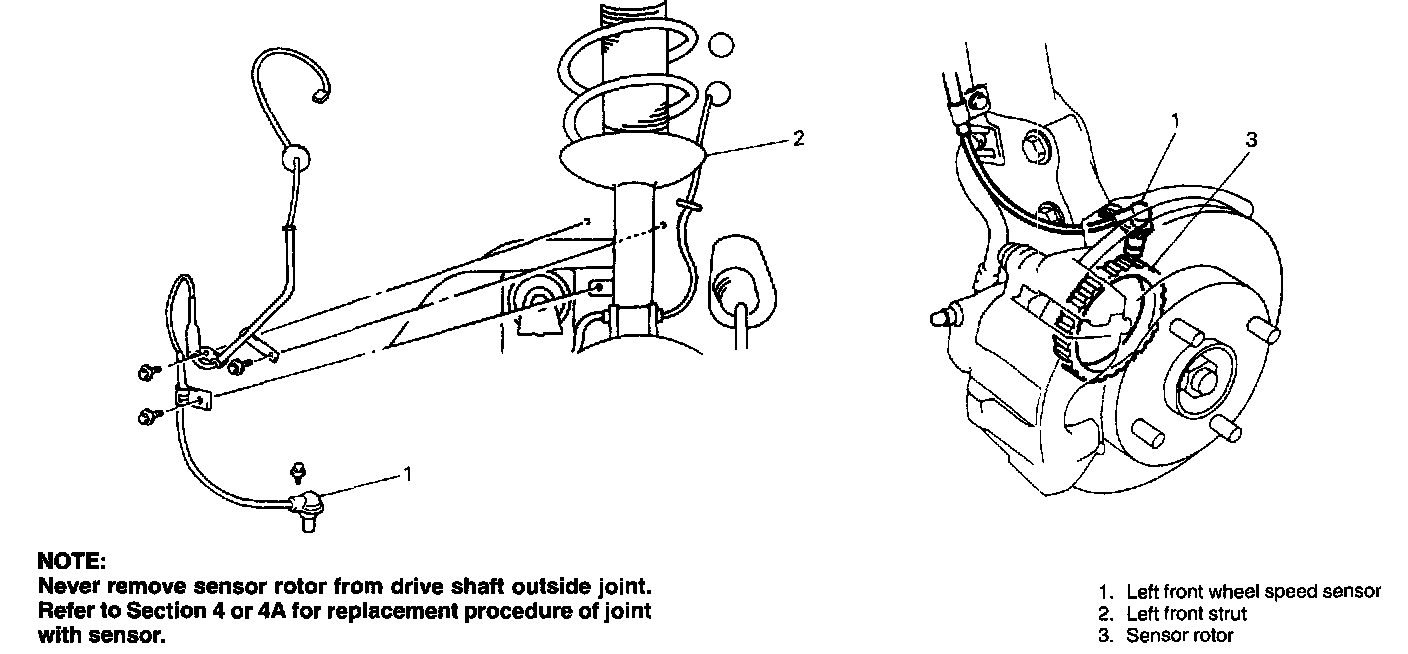 2

1

1

3

NOTE:
Never remove sensor rotor from drive shaft outside joint. Refer to Section 4 or 4A for replacement procedure of joint with sensor.

1. Left front wheel speed sensor
2. Left front strut
3. Sensor rotor