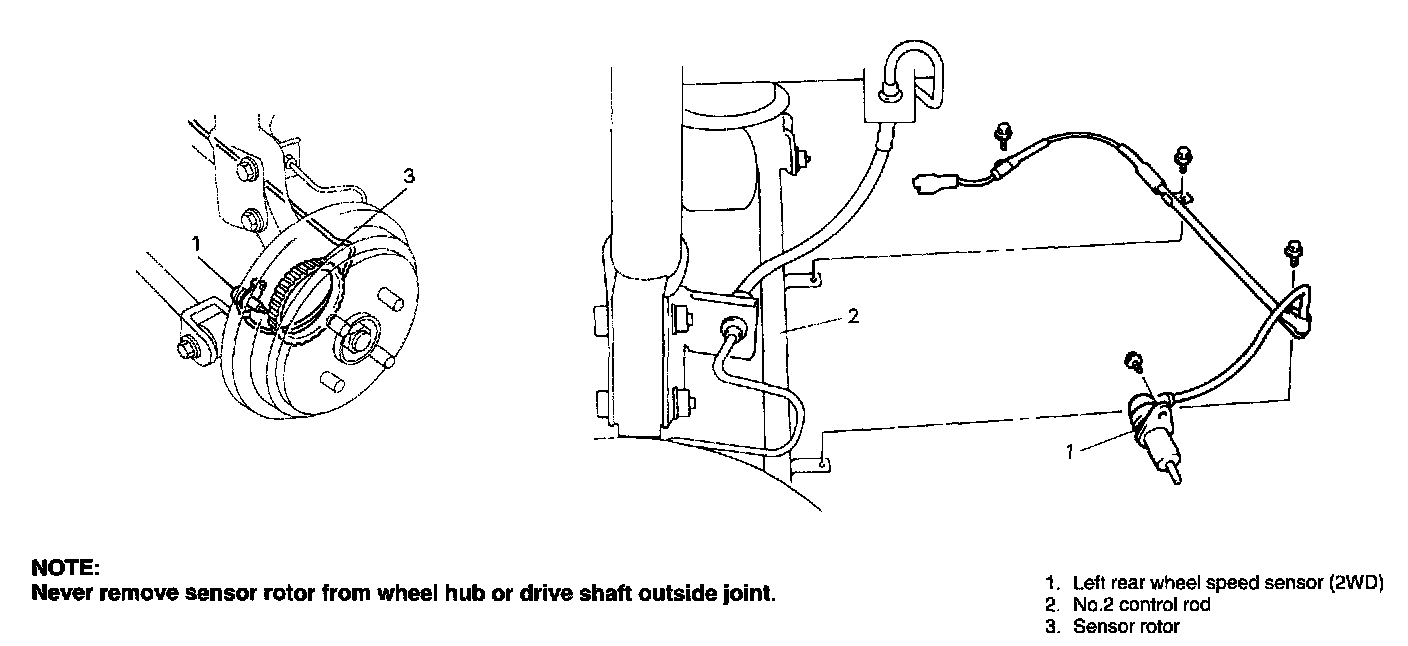 3

1

2

1

NOTE:
Never remove sensor rotor from wheel hub or drive shaft outside joint.

1. Left rear wheel speed sensor (2WD)
2. No.2 control rod
3. Sensor rotor