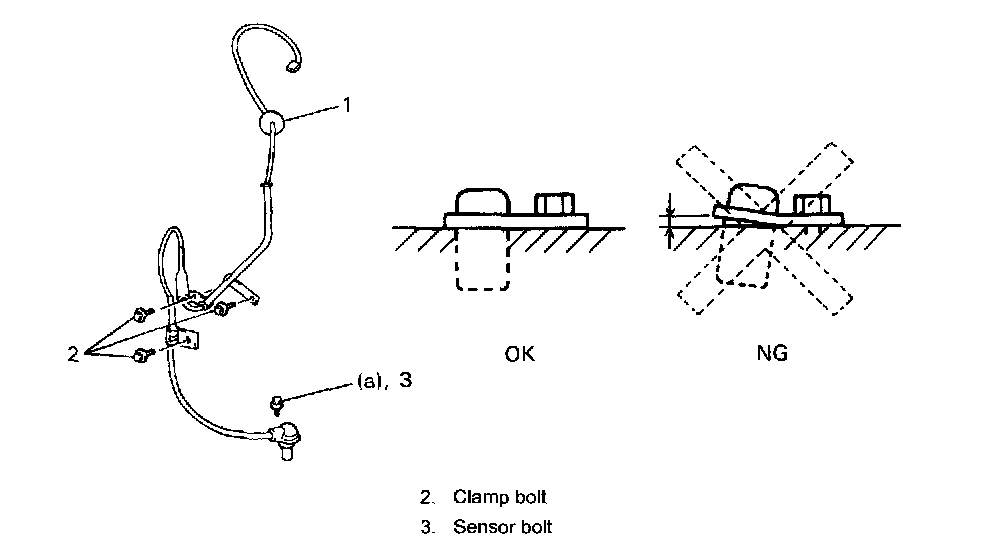 1

2

(a), 3

OK

NG

2. Clamp bolt
3. Sensor bolt