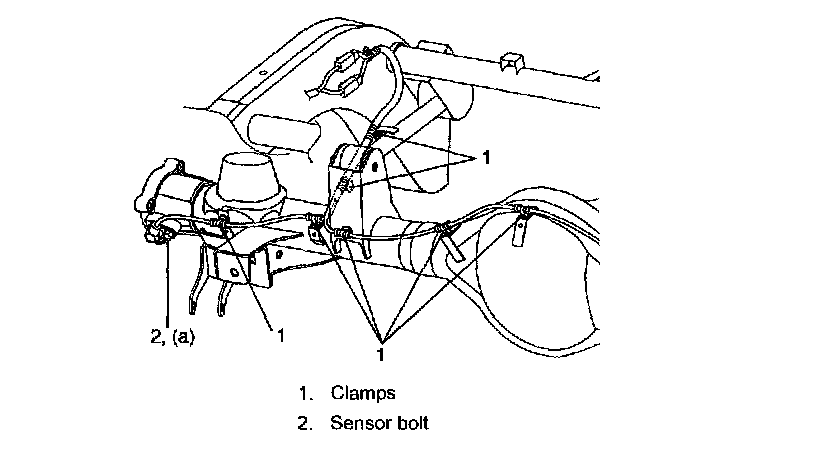 1

2, (a)

1

1

1. Clamps
2. Sensor bolt