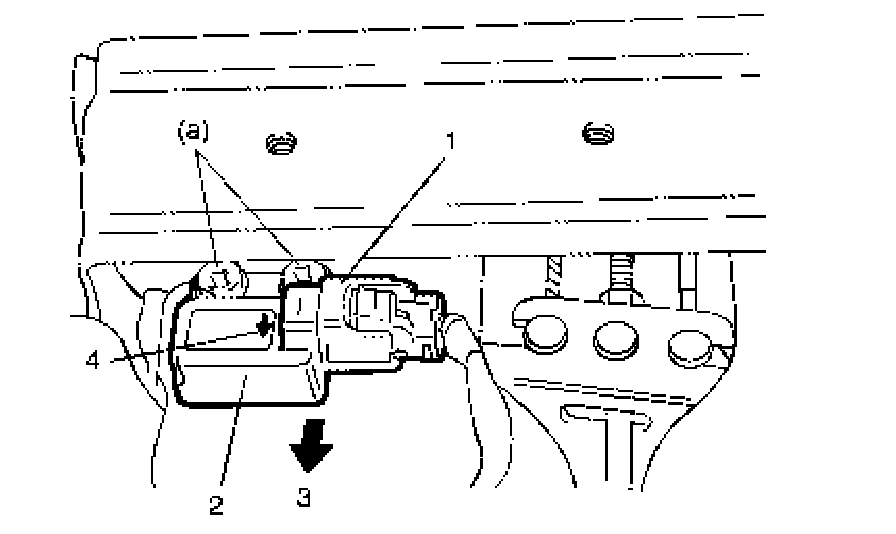 (a)
1
4
2
3