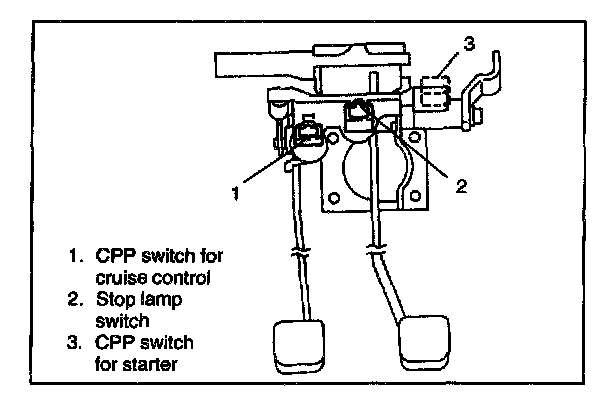 3

1

2

1. CPP switch for cruise control
2. Stop lamp switch
3. CPP switch for starter