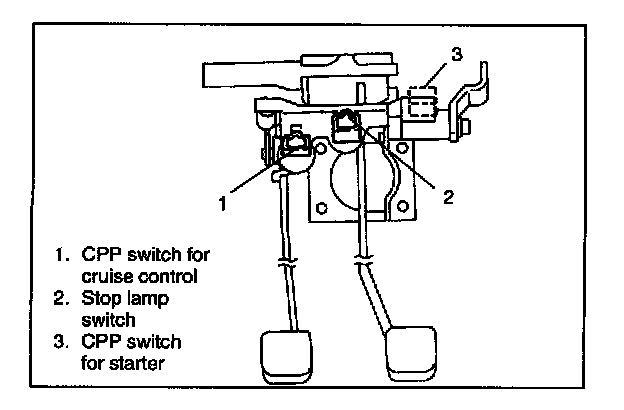 3

1

2

1. CPP switch for cruise control
2. Stop lamp switch
3. CPP switch for starter