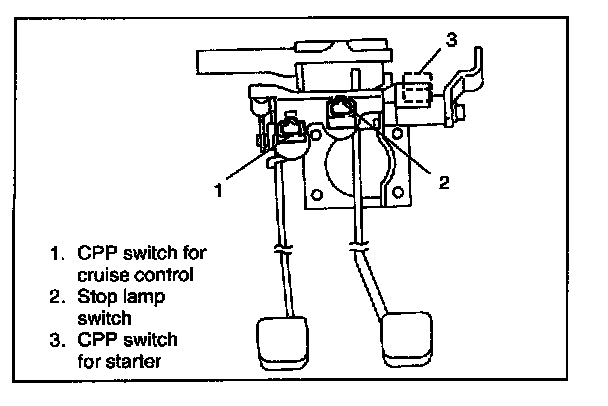 3

1

2

1. CPP switch for cruise control
2. Stop lamp switch
3. CPP switch for starter