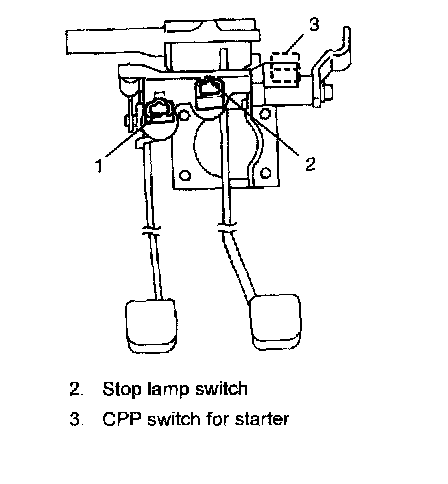 3

1

2

2. Stop lamp switch

3. CPP switch for starter