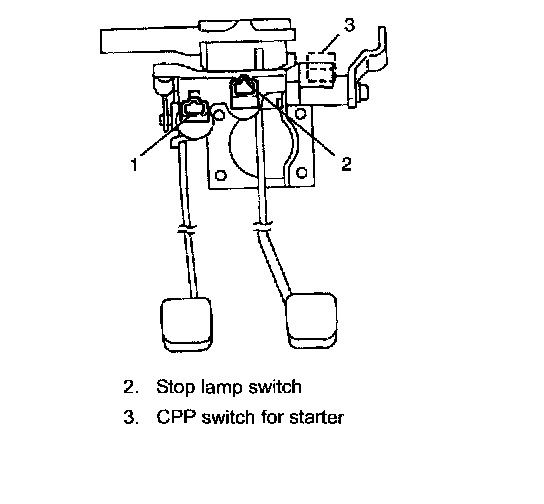 3

1

2

2. Stop lamp switch

3. CPP switch for starter