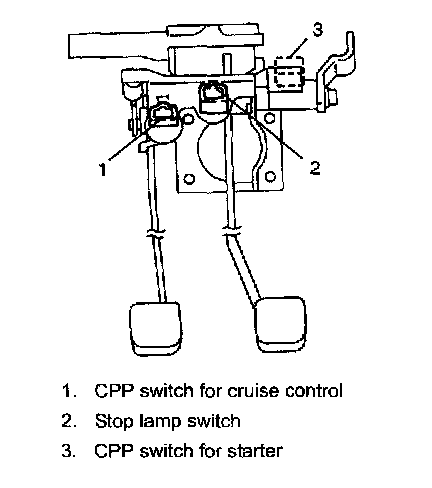 3

1

2

1. CPP switch for cruise control
2. Stop lamp switch
3. CPP switch for starter