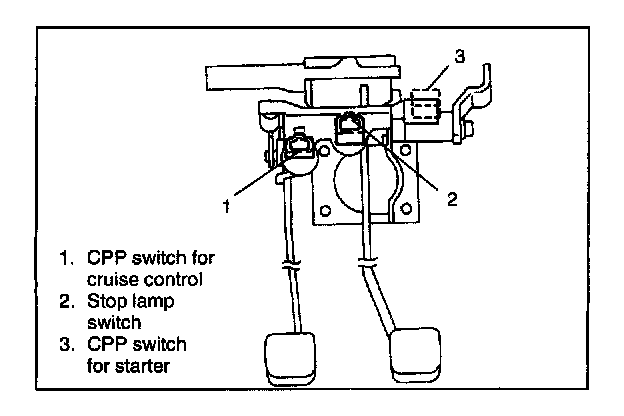 3

1

2

1. CPP switch for cruise control
2. Stop lamp switch
3. CPP switch for starter