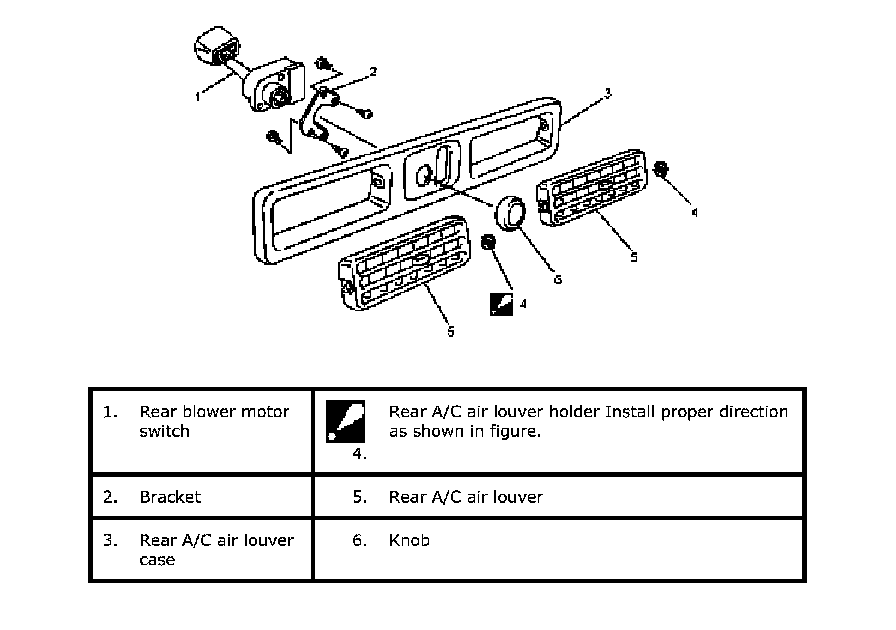 1
2
3
4
5
6
4
5

| 1. Rear blower motor switch | 4. Rear A/C air louver holder Install proper direction as shown in figure. |
|---|---|
| 2. Bracket | 5. Rear A/C air louver |
| 3. Rear A/C air louver case | 6. Knob |