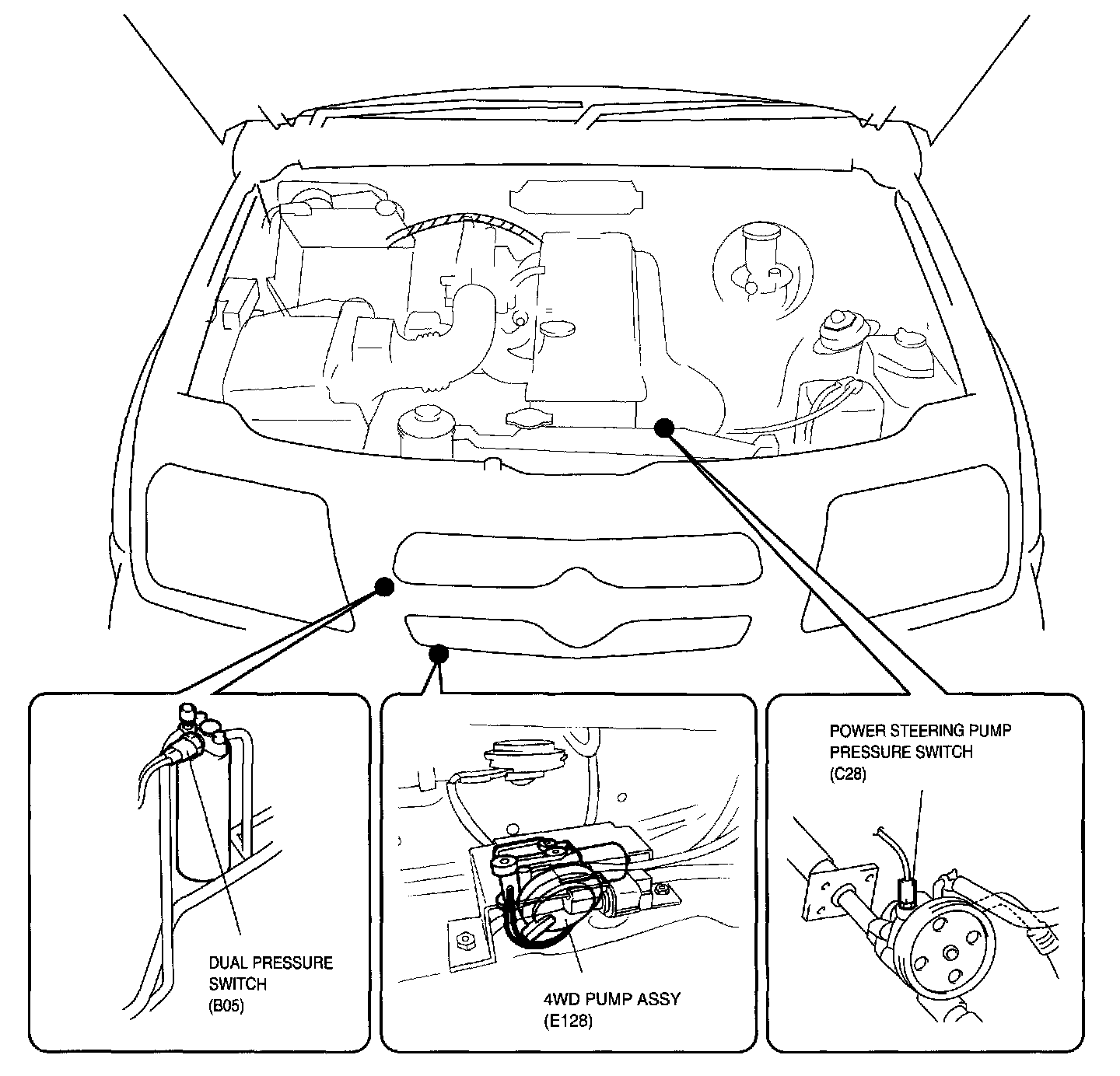 DUAL PRESSURE SWITCH
(B05)

4WD PUMP ASSY
(E128)

POWER STEERING PUMP PRESSURE SWITCH
(C28)