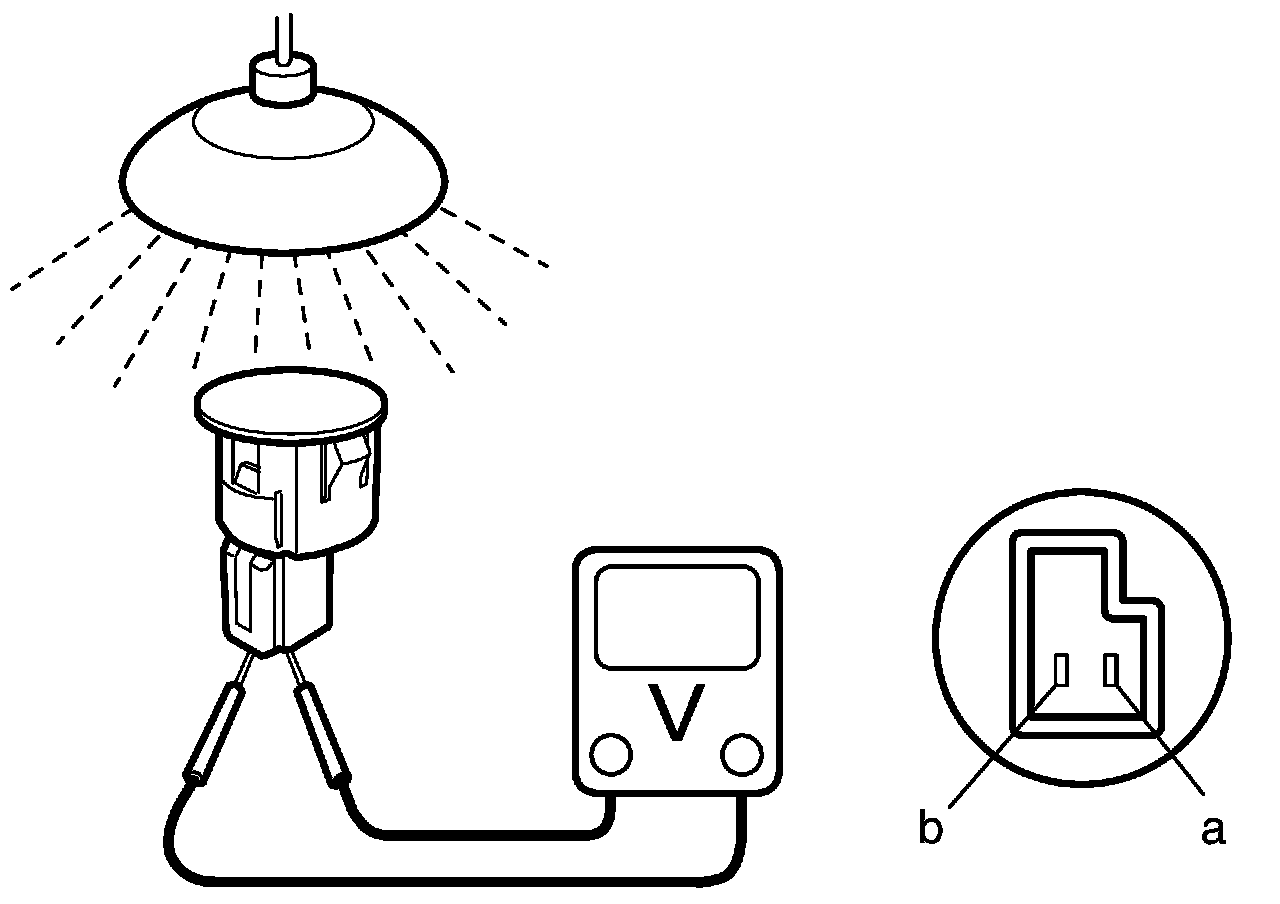 V

b

a