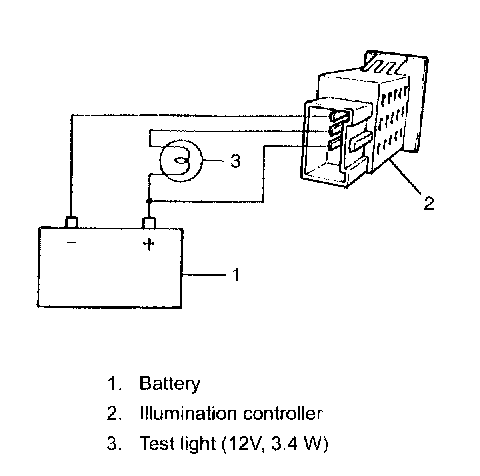 3

2

−

+

1

1. Battery
2. Illumination controller
3. Test light (12V, 3.4 W)