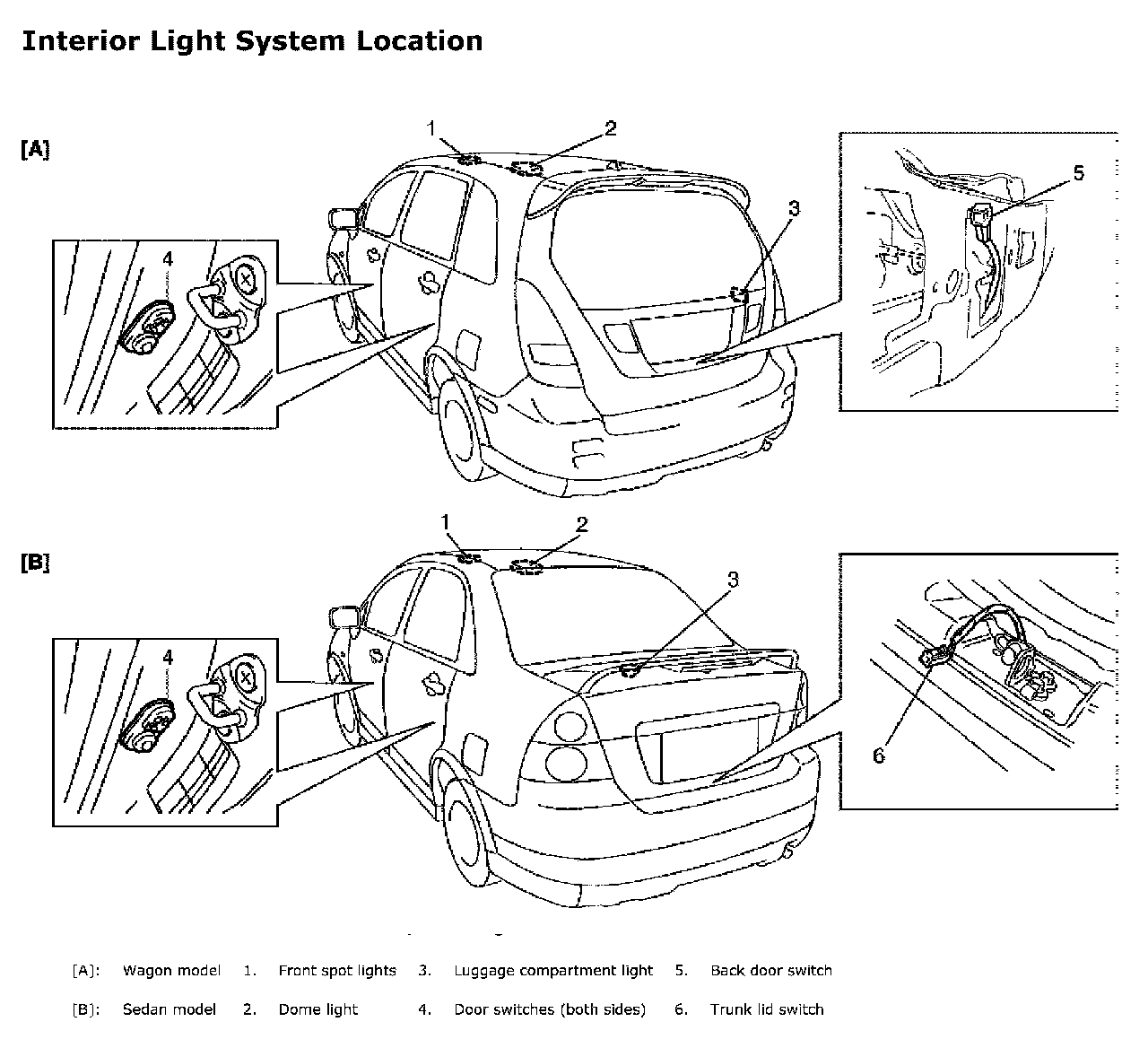 Interior Light System Location

[A]

1

2

3

4

5

[B]

1

2

3

4

6

| [A]: | Wagon model | 1. | Front spot lights | 3. | Luggage compartment light | 5. | Back door switch |
|---|---|---|---|---|---|---|---|
| [B]: | Sedan model | 2. | Dome light | 4. | Door switches (both sides) | 6. | Trunk lid switch |