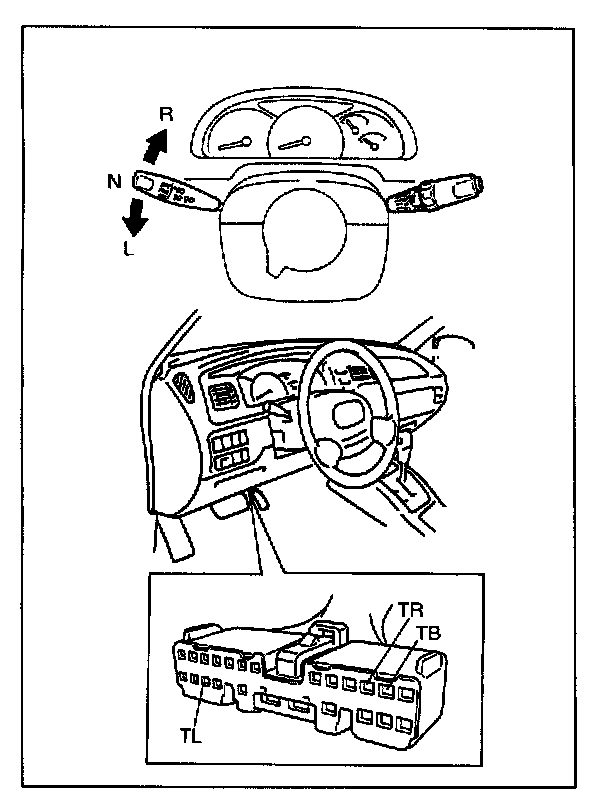 R
N
L
TR
TB
TL