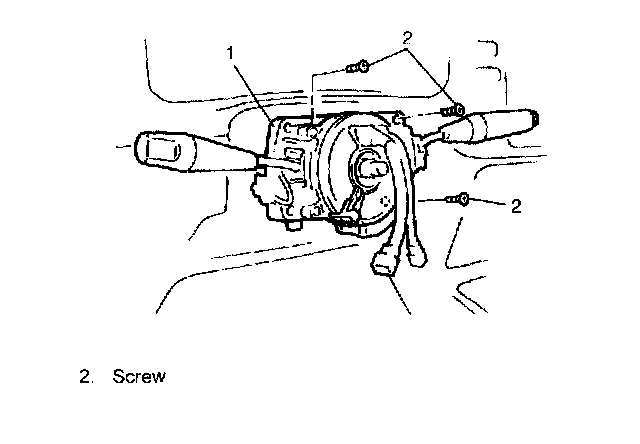 1
2
2

2. Screw