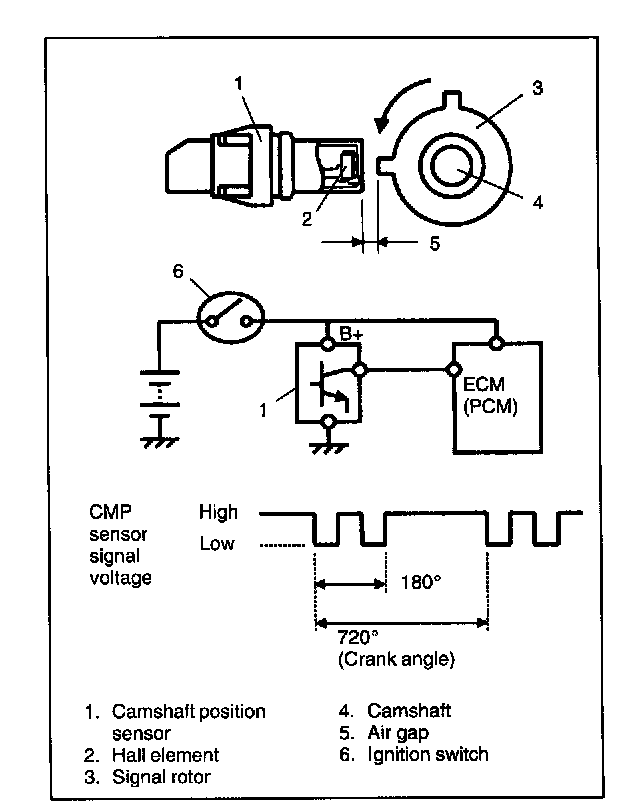 1
3
2
4
5
6
B+
1
ECM
(PCM)

CMP sensor signal voltage
High
Low
180°
720°
(Crank angle)

1. Camshaft position sensor
2. Hall element
3. Signal rotor

4. Camshaft
5. Air gap
6. Ignition switch