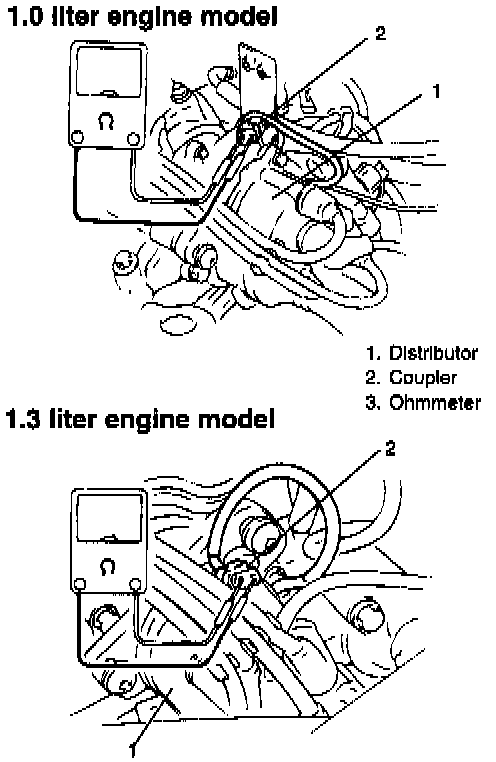 1.0 liter engine model

2

1

Ω

1. Distributor
2. Coupler
3. Ohmmeter

1.3 liter engine model

2

Ω

1