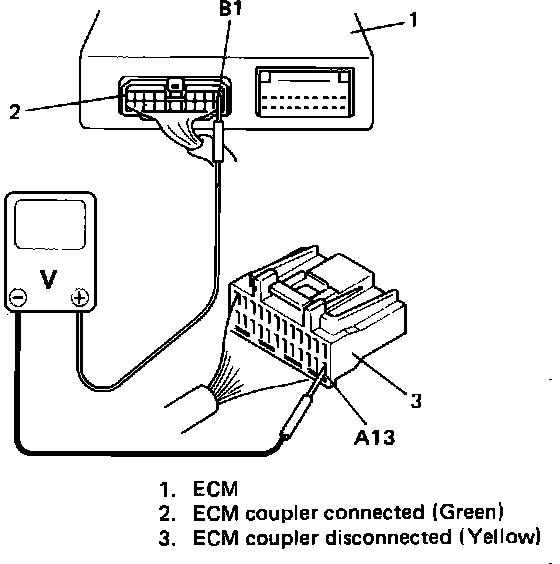 B1
1
2
V
3
A13

1. ECM
2. ECM coupler connected (Green)
3. ECM coupler disconnected (Yellow)