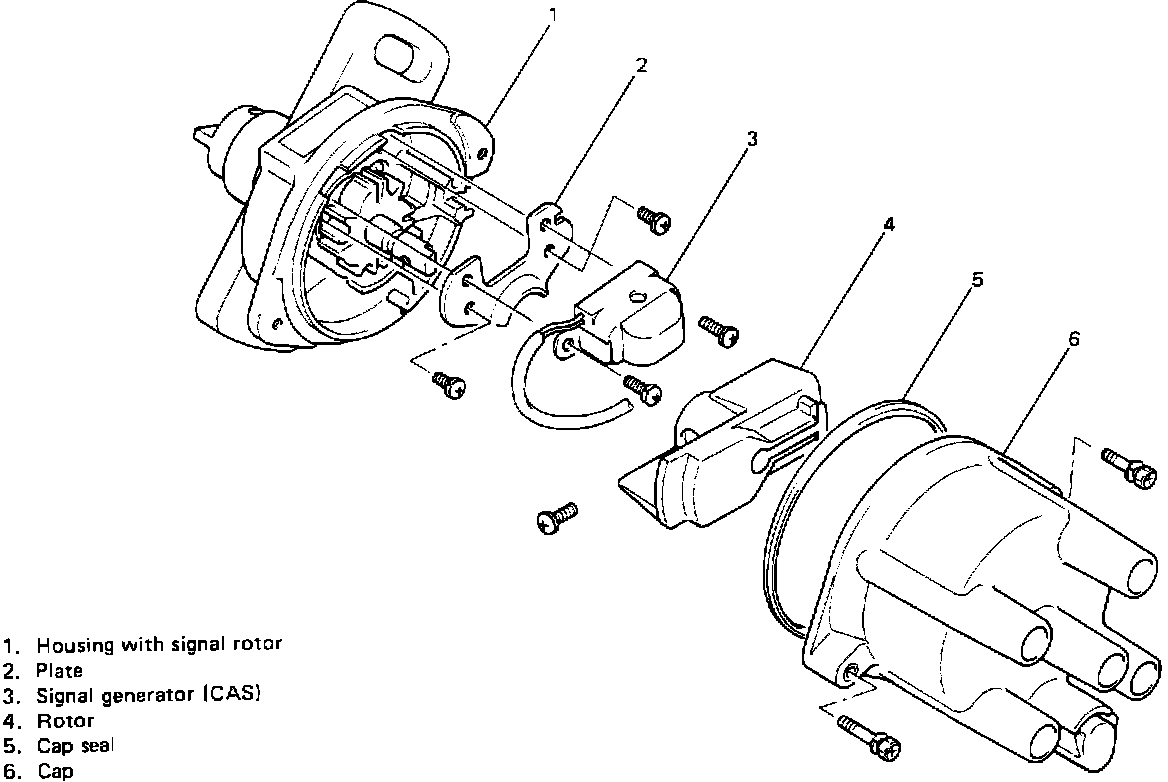 1
2
3
4
5
6

1. Housing with signal rotor
2. Plate
3. Signal generator (CAS)
4. Rotor
5. Cap seal
6. Cap