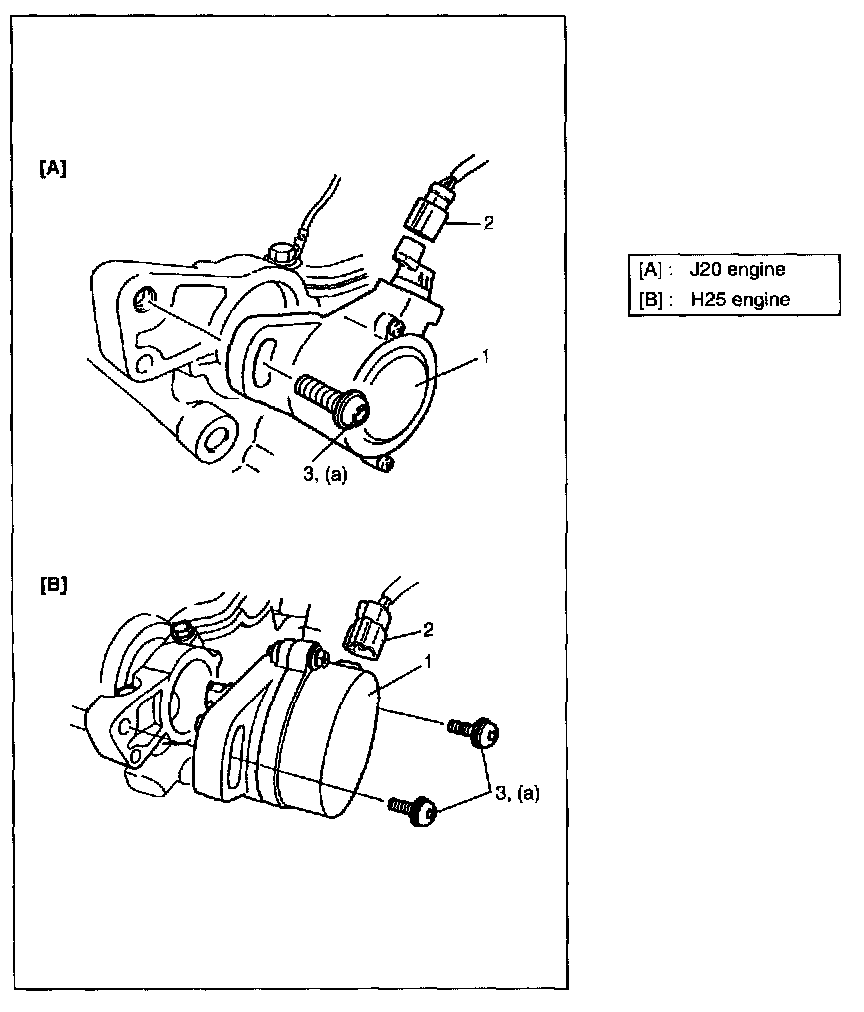 [A]

2

1

3, (a)

[B]

2

1

3, (a)

| [A] : | J20 engine |
|---|---|
| [B] : | H25 engine |