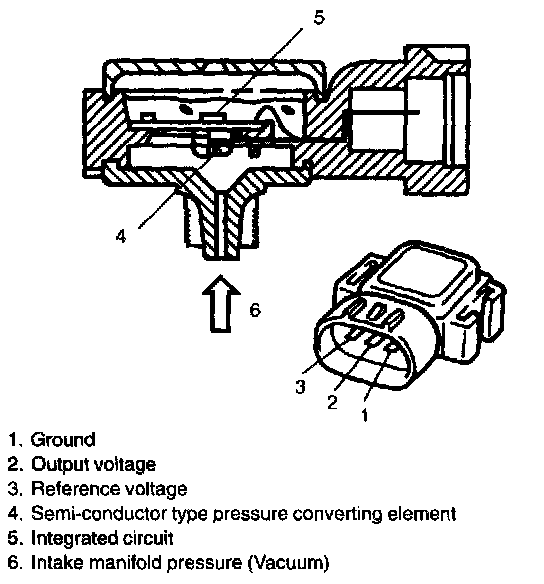 5

4

6

3
2
1

1. Ground
2. Output voltage
3. Reference voltage
4. Semi-conductor type pressure converting element
5. Integrated circuit
6. Intake manifold pressure (Vacuum)